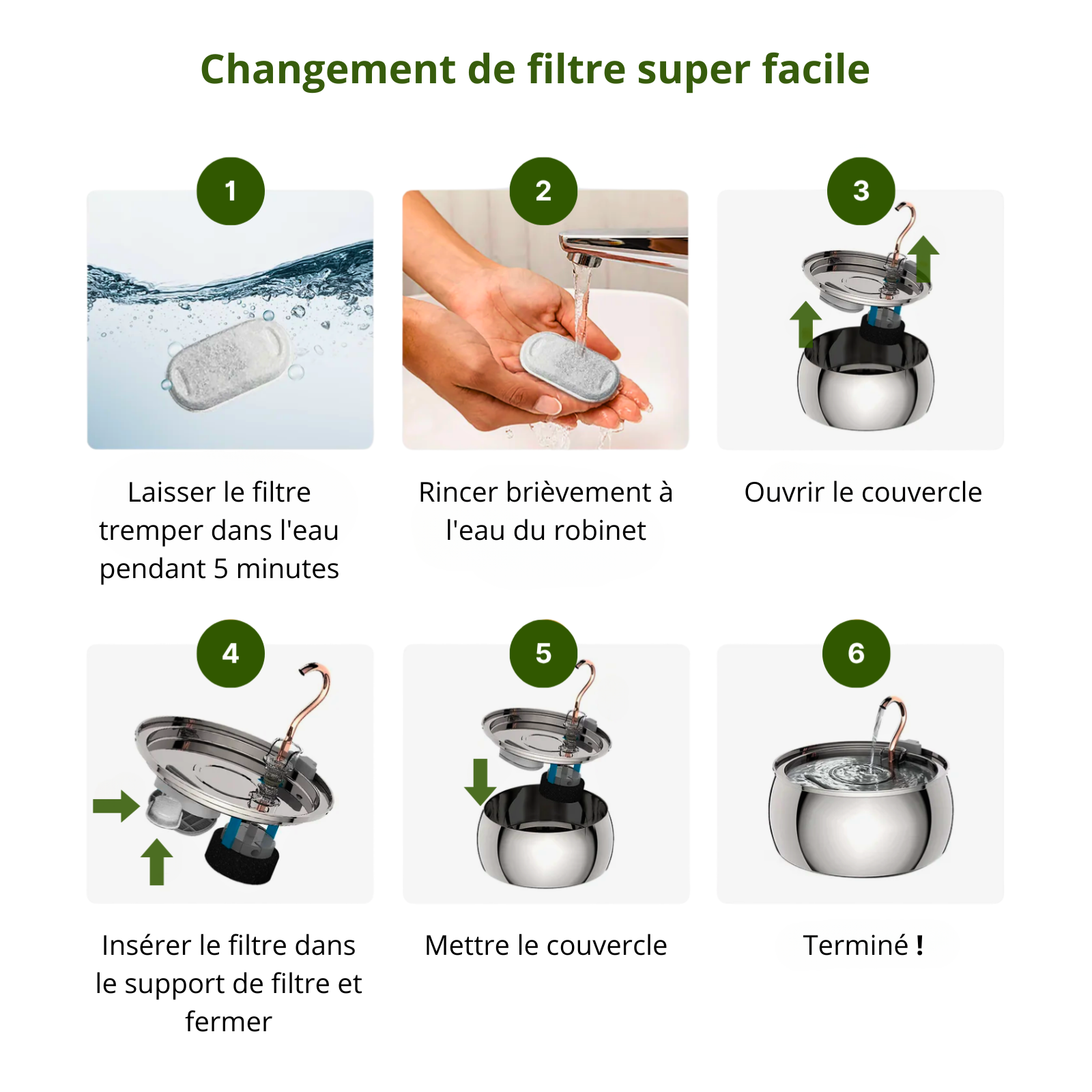 Changement de filtre super facile

1

Laisser le filtre tremper dans l'eau pendant 5 minutes

2

Rincer brièvement à l'eau du robinet

3

Ouvrir le couvercle

4

Insérer le filtre dans le support de filtre et fermer

5

Mettre le couvercle

6

Terminé !